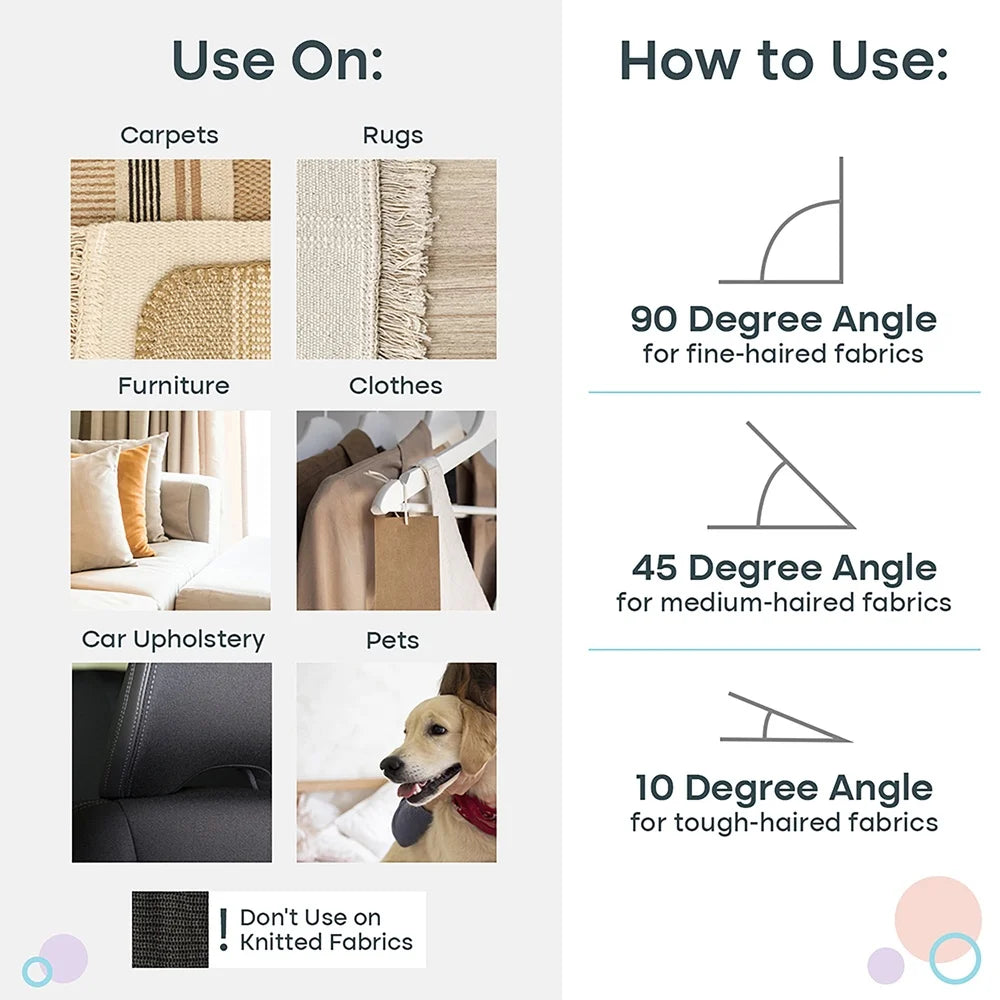 Use On:

Carpets

Rugs

Furniture

Clothes

Car Upholstery

Pets

! Don't Use on Knitted Fabrics

How to Use:

90 Degree Angle
for fine-haired fabrics

45 Degree Angle
for medium-haired fabrics

10 Degree Angle
for tough-haired fabrics