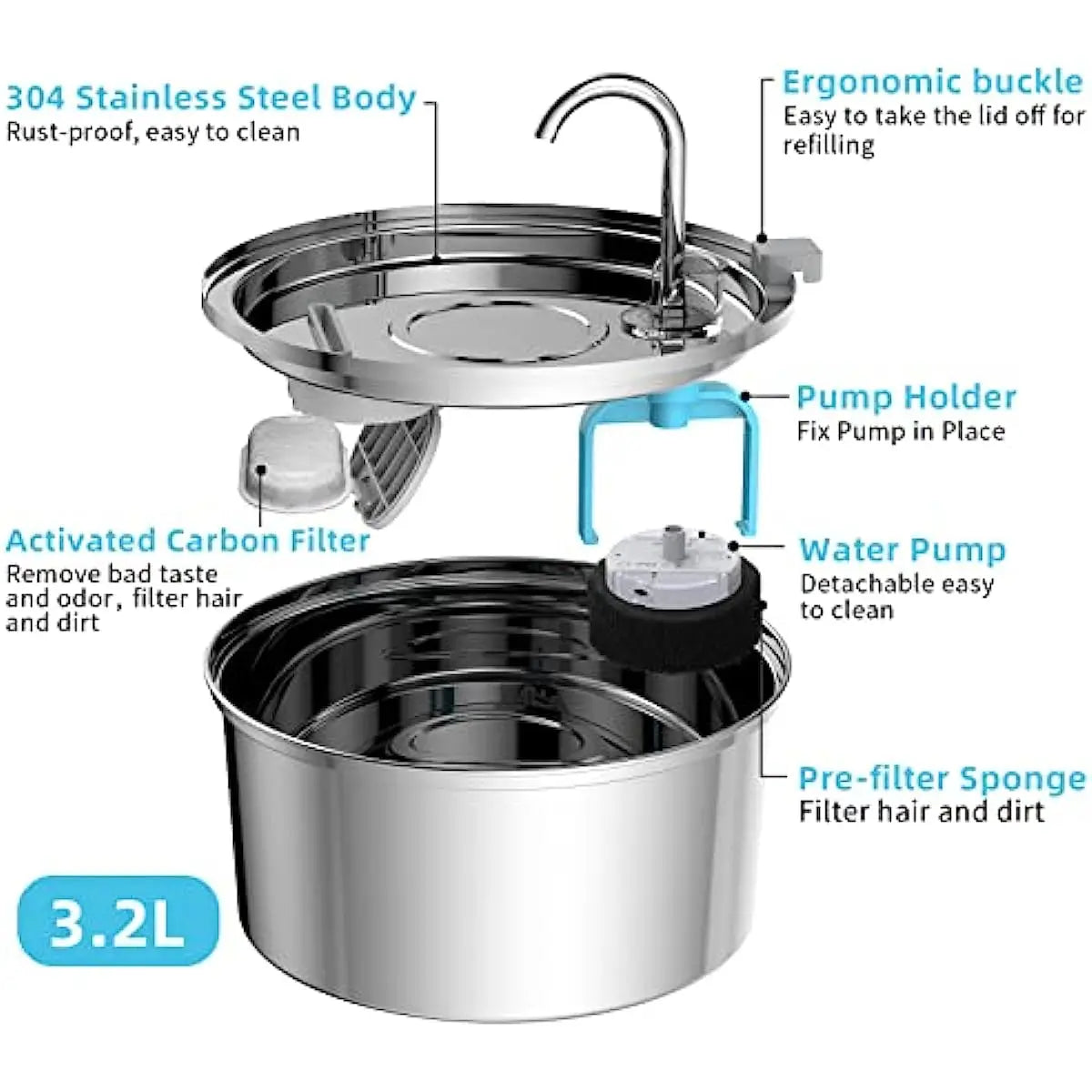 304 Stainless Steel Body
Rust-proof, easy to clean

Ergonomic buckle
Easy to take the lid off for refilling

Pump Holder
Fix Pump in Place

Activated Carbon Filter
Remove bad taste and odor, filter hair and dirt

Water Pump
Detachable easy to clean

Pre-filter Sponge
Filter hair and dirt

3.2L